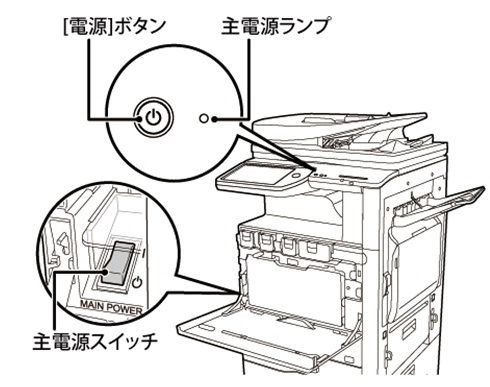 [電源]ボタン

主電源ランプ

MAIN POWER

主電源スイッチ