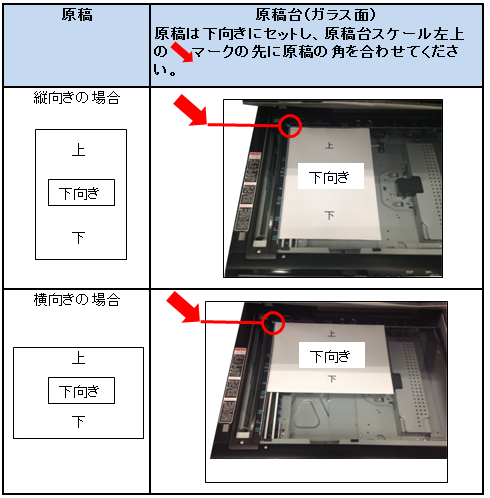 | 原稿 | 原稿台(ガラス面) 原稿は下向きにセットし、原稿台スケール左上の マークの先に原稿の角を合わせてください。 |
|---|---|
| 縦向きの場合 上 下向き 下 | 上 下向き 下 |
| 横向きの場合 上 下向き 下 | 上 下向き 下 |