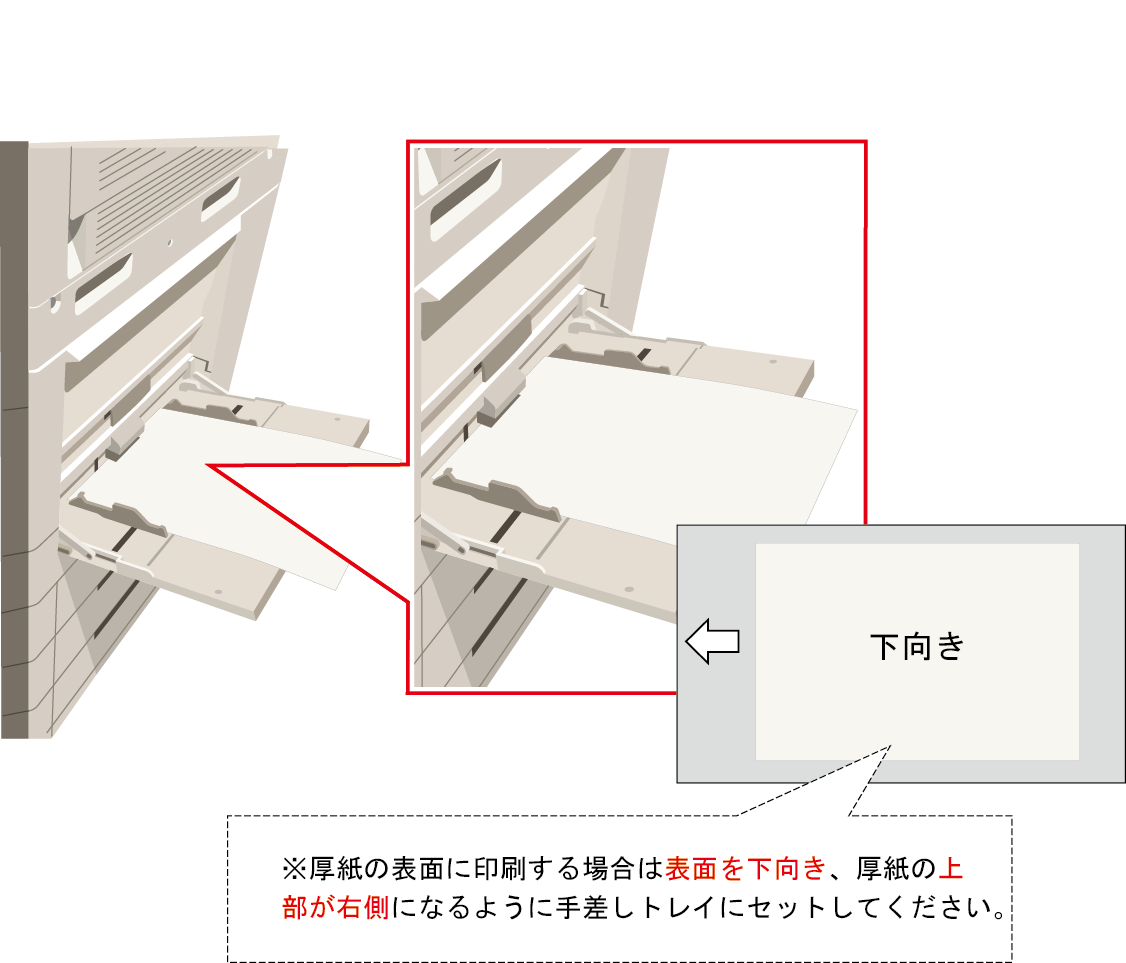 下向き

※厚紙の表面に印刷する場合は表面を下向き、厚紙の上部が右側になるように手差しトレイにセットしてください。