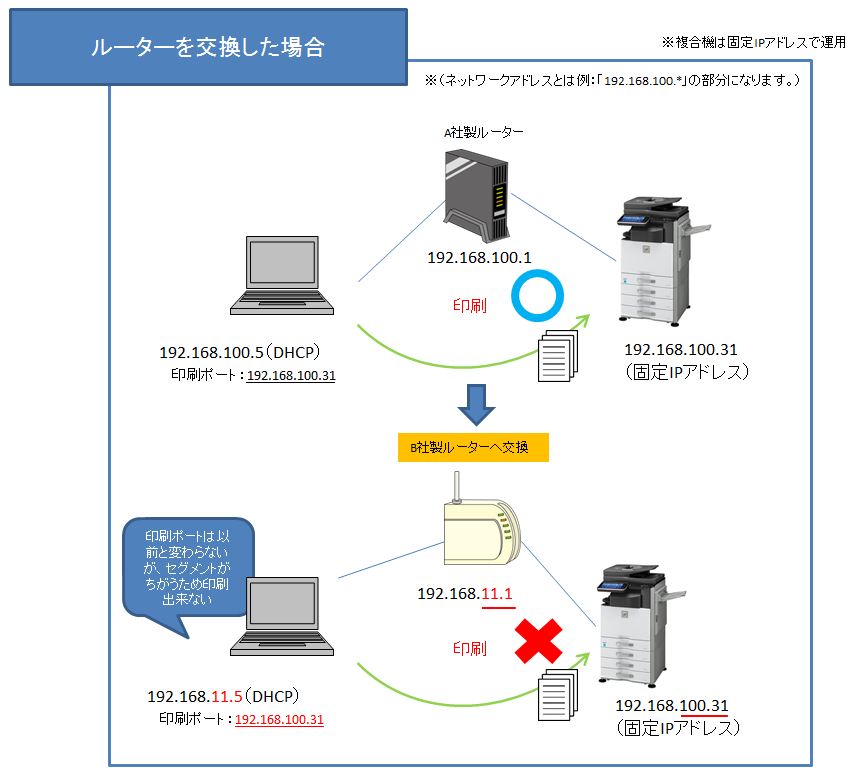 ルーターを交換した場合

※複合機は固定IPアドレスで運用

※（ネットワークアドレスとは例：「192.168.100.*」の部分になります。）

A社製ルーター

192.168.100.1

印刷

192.168.100.5（DHCP）
印刷ポート：192.168.100.31

192.168.100.31
（固定IPアドレス）

B社製ルーターへ交換

印刷ポートは以前と変わらないが、セグメントがちがうため印刷出来ない

192.168.11.1

印刷

192.168.11.5（DHCP）
印刷ポート：192.168.100.31

192.168.100.31
（固定IPアドレス）