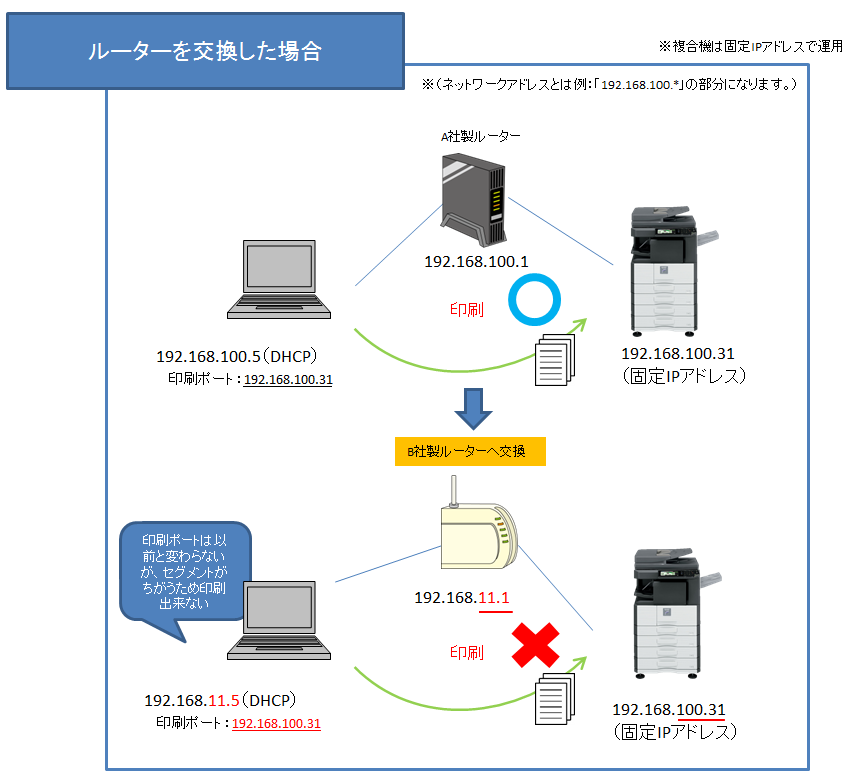 ルーターを交換した場合

※複合機は固定IPアドレスで運用

※(ネットワークアドレスとは例:「192.168.100.*」の部分になります。)

A社製ルーター

192.168.100.1

印刷

192.168.100.5(DHCP)
印刷ポート:192.168.100.31

192.168.100.31
(固定IPアドレス)

B社製ルーターへ交換

印刷ポートは以前と変わらないが、セグメントがちがうため印刷出来ない

192.168.11.1

印刷

192.168.11.5(DHCP)
印刷ポート:192.168.100.31

192.168.100.31
(固定IPアドレス)