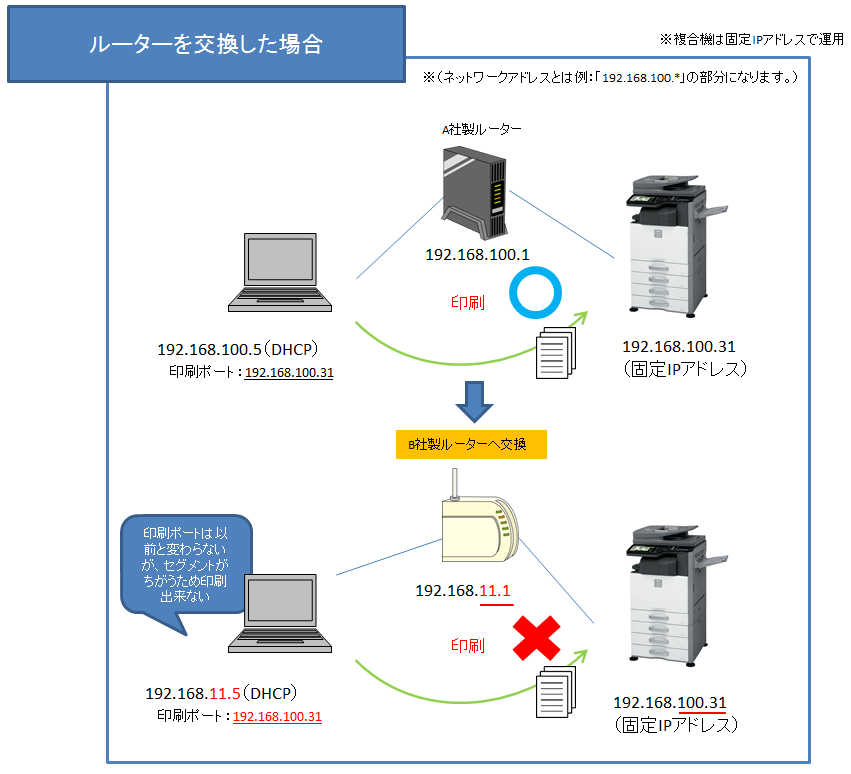 ルーターを交換した場合

※複合機は固定IPアドレスで運用

※(ネットワークアドレスとは例:「192.168.100.*」の部分になります。)

A社製ルーター

192.168.100.1

印刷

192.168.100.5(DHCP)
印刷ポート:192.168.100.31

192.168.100.31
(固定IPアドレス)

B社製ルーターへ交換

印刷ポートは以前と変わらないが、セグメントがちがうため印刷出来ない

192.168.11.1

印刷

192.168.11.5(DHCP)
印刷ポート:192.168.100.31

192.168.100.31
(固定IPアドレス)