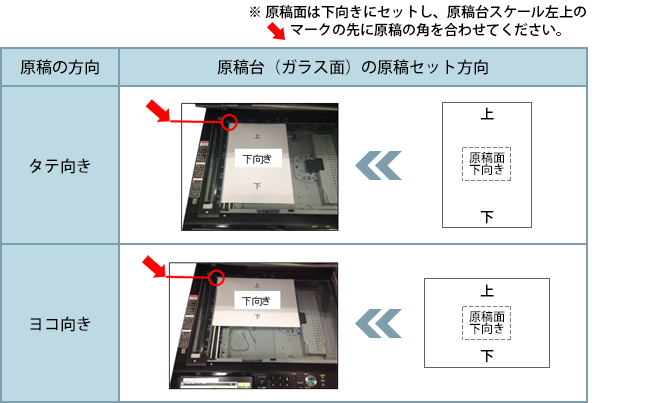 ※ 原稿面は下向きにセットし、原稿台スケール左上のマークの先に原稿の角を合わせてください。

| 原稿の方向 | 原稿台（ガラス面）の原稿セット方向 |
|---|---|
| タテ向き | 上 下向き 下 　　上 原稿面 下向き 下 |
| ヨコ向き | 上 下向き 下 　　上 原稿面 下向き 下 |