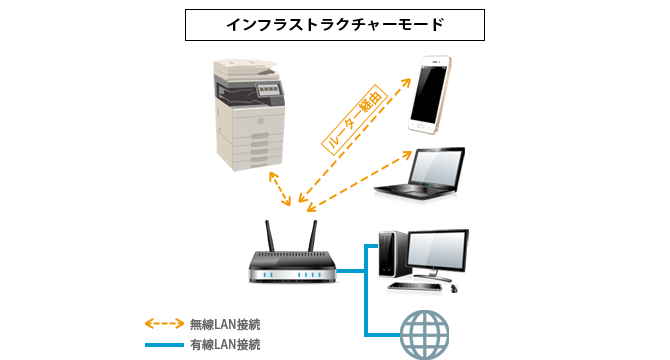 インフラストラクチャーモード

ルーター経由

無線LAN接続
有線LAN接続