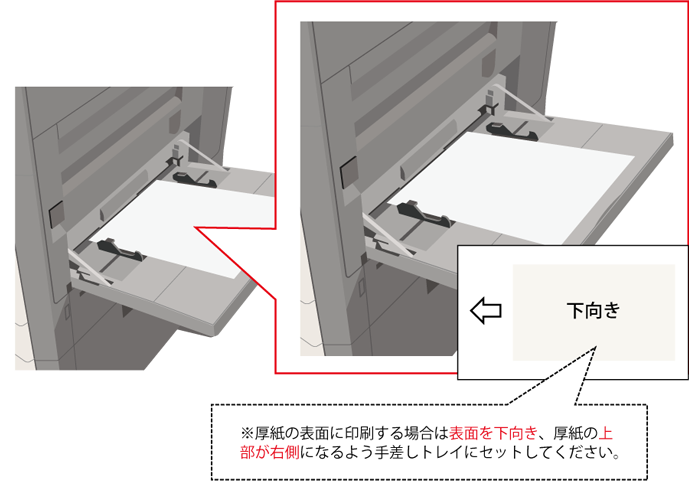 下向き

※厚紙の表面に印刷する場合は表面を下向き、厚紙の上部が右側になるよう手差しトレイにセットしてください。