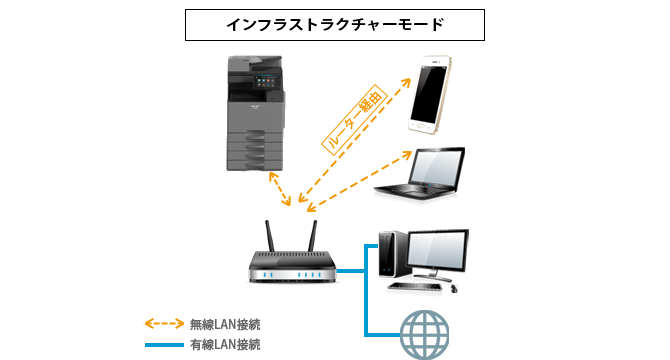 インフラストラクチャーモード

ルーター経由

無線LAN接続
有線LAN接続