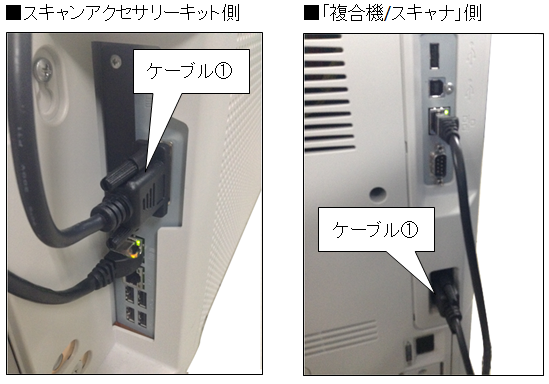 ■スキャンアクセサリーキット側

ケーブル①

■「複合機/スキャナ」側

ケーブル①