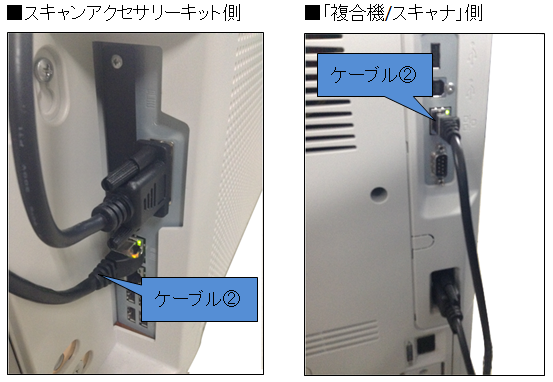 ■スキャンアクセサリーキット側

ケーブル②

■「複合機/スキャナ」側

ケーブル②