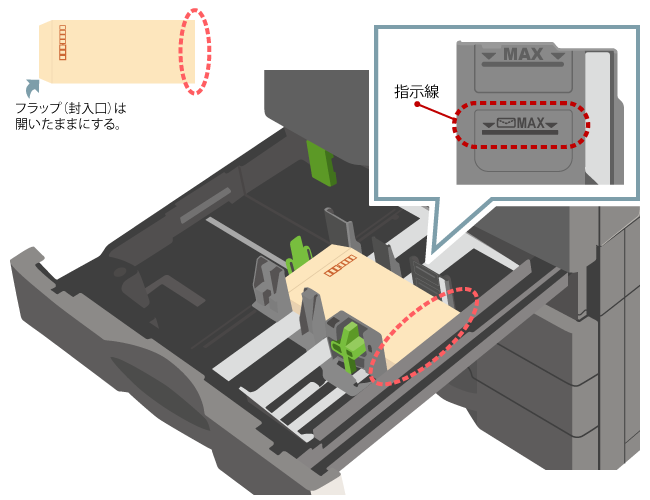 フラップ(封入口)は開いたままにする。

MAX

指示線

MAX