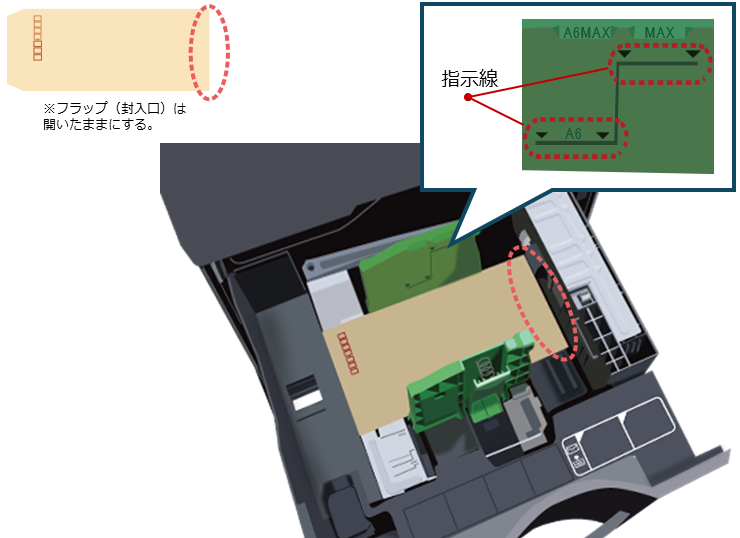 ※フラップ（封入口）は開いたままにする。

A6MAX
MAX
指示線
A6