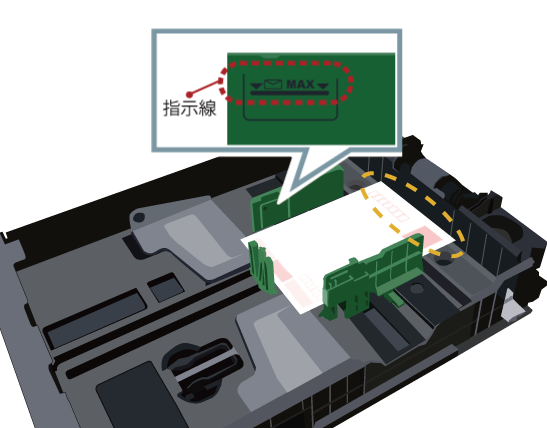 指示線

MAX