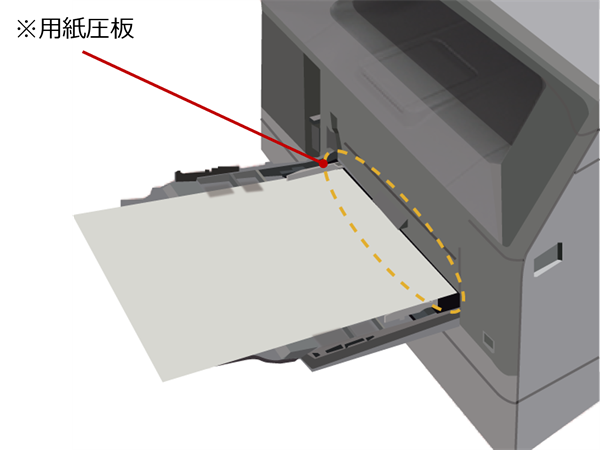 ※用紙圧板