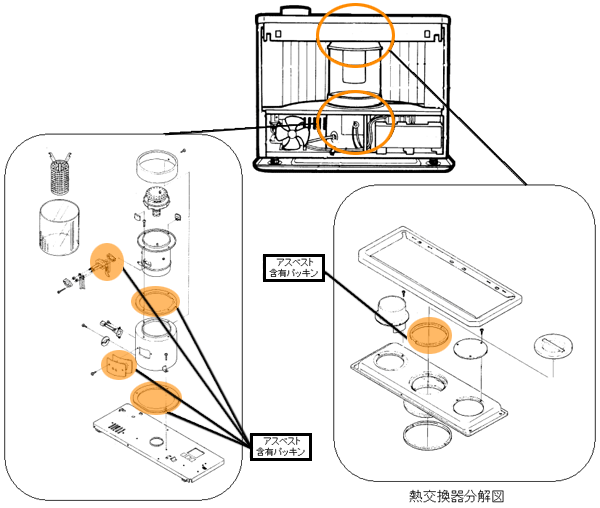 アスベスト
含有パッキン

アスベスト
含有パッキン

熱交換器分解図