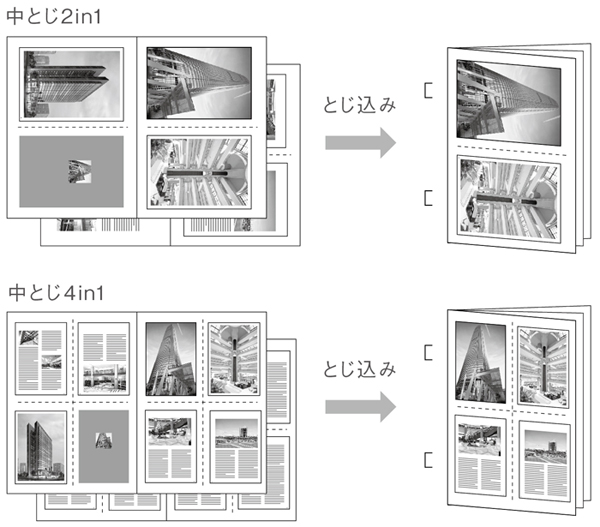 中とじ2in1

とじ込み

中とじ4in1

とじ込み