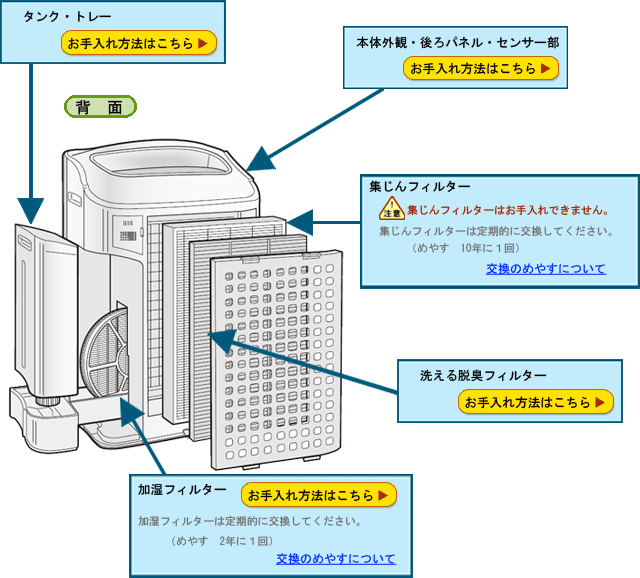 タンク・トレー
お手入れ方法はこちら ▶

本体外観・後ろパネル・センサー部
お手入れ方法はこちら ▶

背　面

集じんフィルター
注意 集じんフィルターはお手入れできません。
集じんフィルターは定期的に交換してください。
（めやす　10年に１回）
交換のめやすについて

洗える脱臭フィルター
お手入れ方法はこちら ▶

加湿フィルター
お手入れ方法はこちら ▶
加湿フィルターは定期的に交換してください。
（めやす　2年に１回）
交換のめやすについて