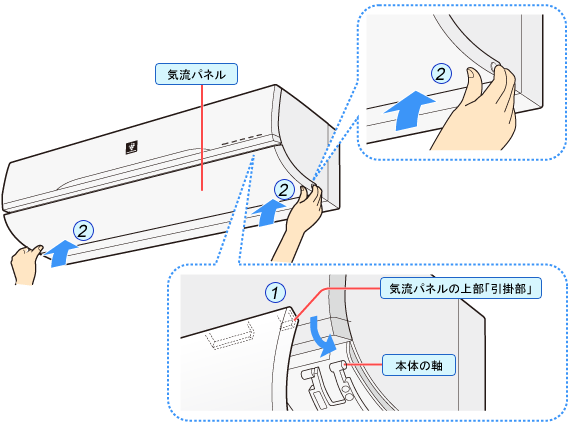 気流パネル

2

2

2

1

気流パネルの上部「引掛部」

本体の軸