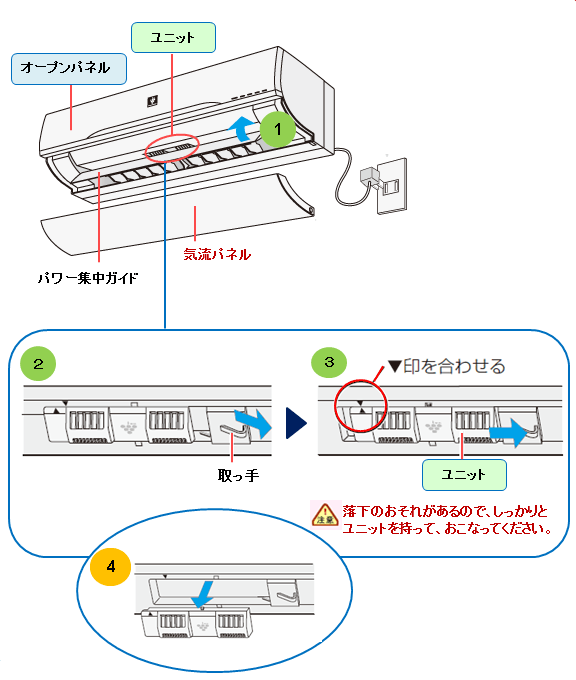 ユニット

オープンパネル

1

気流パネル

パワー集中ガイド

2

取っ手

3

▼印を合わせる

ユニット

注意

落下のおそれがあるので、しっかりとユニットを持って、おこなってください。

4