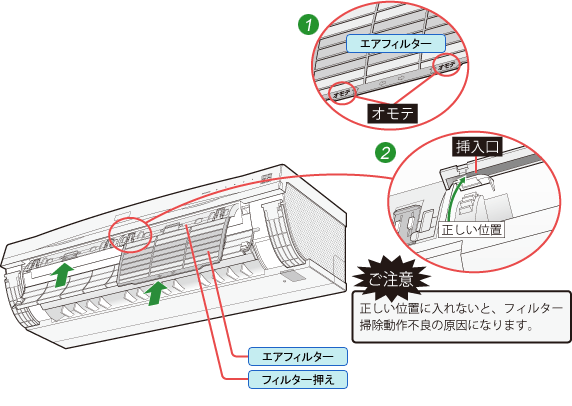 1

エアフィルター

オモテ

オモテ

オモテ

2

挿入口

正しい位置

ご注意

正しい位置に入れないと、フィルター掃除動作不良の原因になります。

エアフィルター

フィルター押え